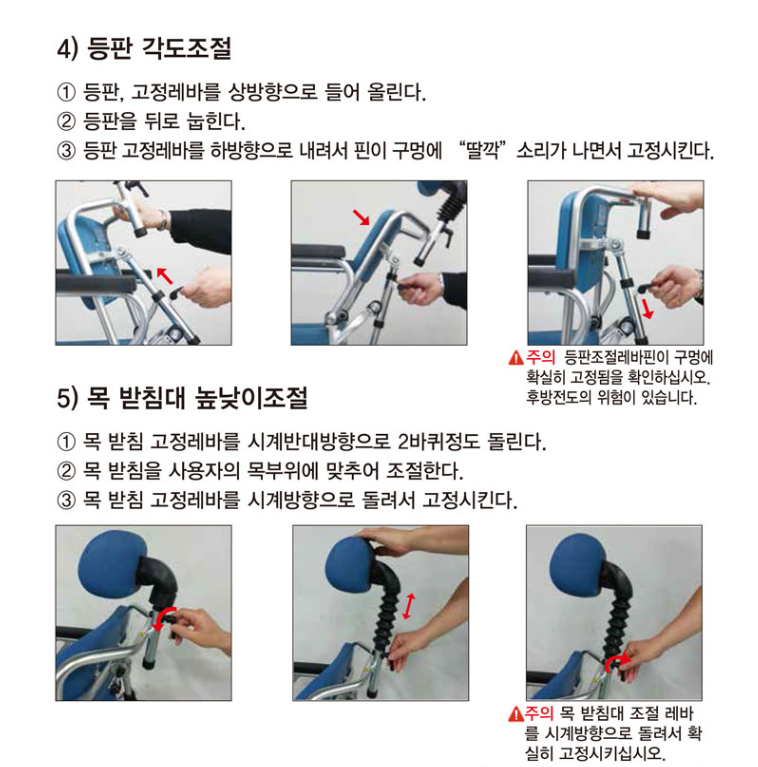 4) 등판 각도조절

① 등판, 고정레바를 상방향으로 들어 올린다.
② 등판을 뒤로 눕힌다.
③ 등판 고정레바를 하방향으로 내려서 핀이 구멍에 “딸깍”소리가 나면서 고정시킨다.

주의 등판조절레바핀이 구멍에 확실히 고정됨을 확인하십시오. 후방전도의 위험이 있습니다.

5) 목 받침대 높낮이조절

① 목 받침 고정레바를 시계반대방향으로 2바퀴정도 돌린다.
② 목 받침을 사용자의 목부위에 맞추어 조절한다.
③ 목 받침 고정레바를 시계방향으로 돌려서 고정시킨다.

주의 목 받침대 조절 레바를 시계방향으로 돌려서 확실히 고정시키십시오.